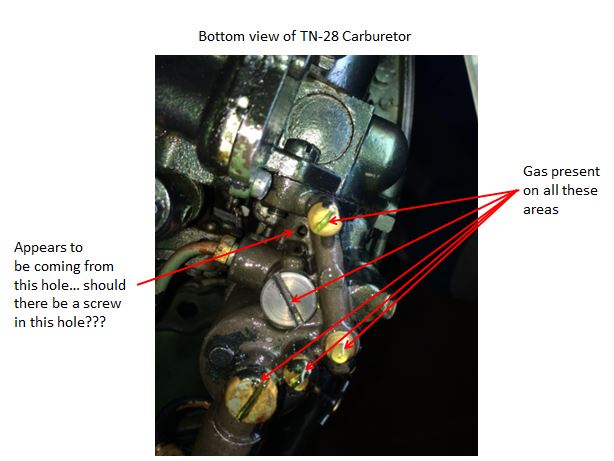 Bottom view of TN-28 Carburetor

Appears to be coming from this hole... should there be a screw in this hole???

Gas present on all these areas